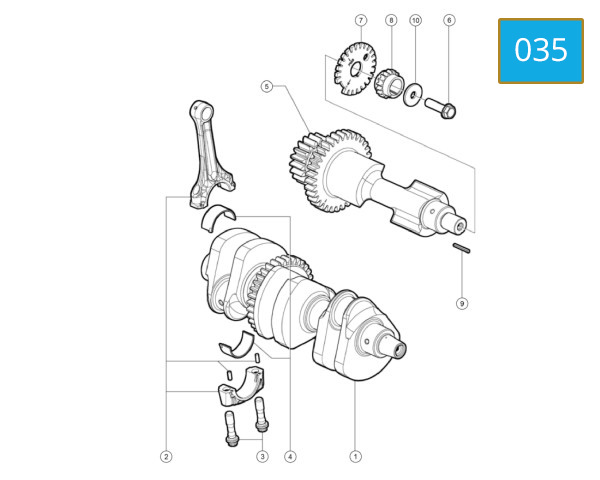 035

7
8
10
6
5
9
2
3
4
1