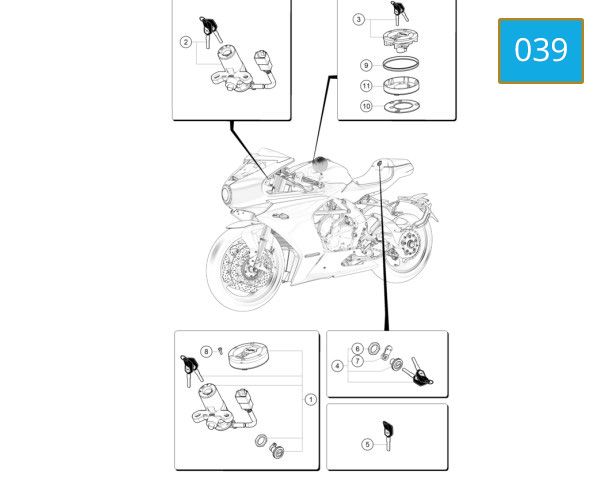 2

3
9
11
10

039

8
1

6
7
4

5