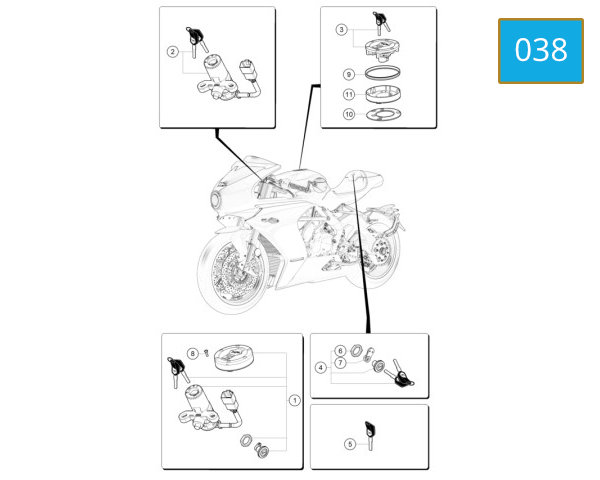 038

2

3

9

11

10

8

1

6

7

4

5