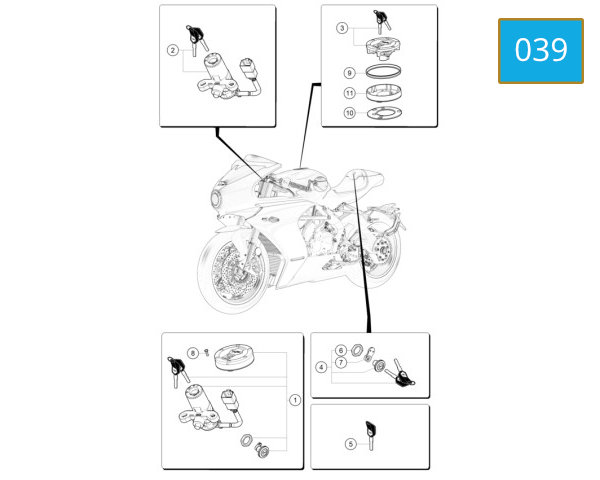 039

2

3

9

11

10

8

1

6

7

4

5