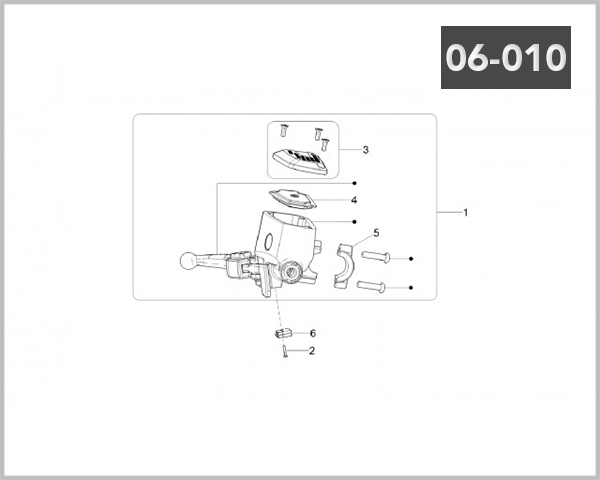 06-010

3

4

1

5

6

2