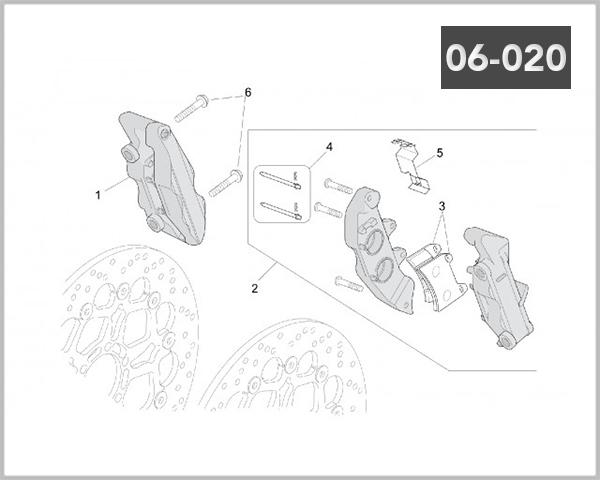 06-020

6

4

5

1

3

2