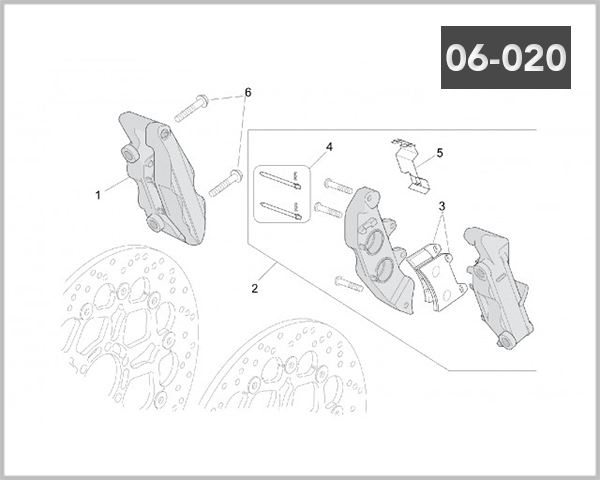 06-020

6

4

5

1

3

2