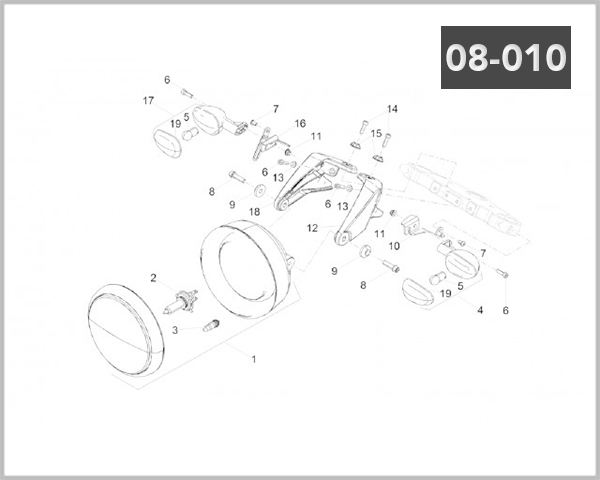 08-010

6
17
19
5
7
16
11
14
15
6
13
8
9
18
6
13
12
11
10
7
9
8
19
5
4
6
2
3
1