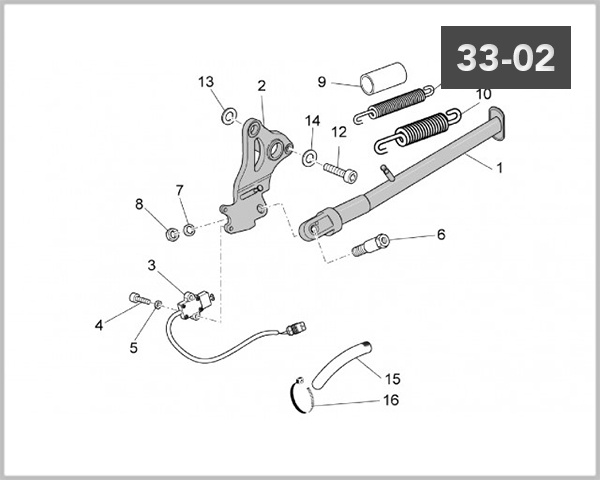 33-02

13
2
9
10
14
12
1
7
8
6
3
4
5
15
16