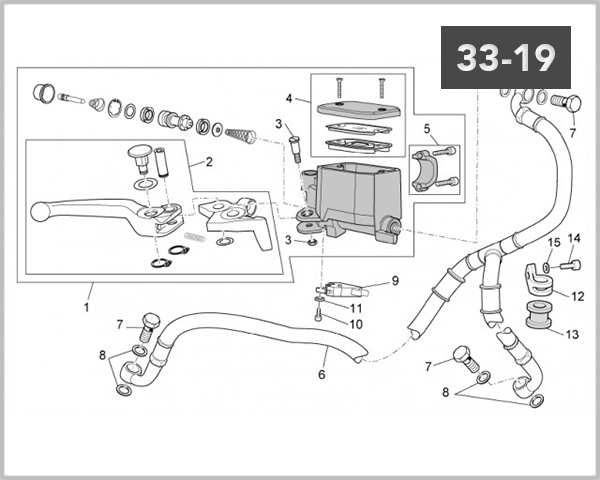 33-19

4
3
5
7
2
3
15
14
9
12
1
11
10
7
13
8
6
7
8