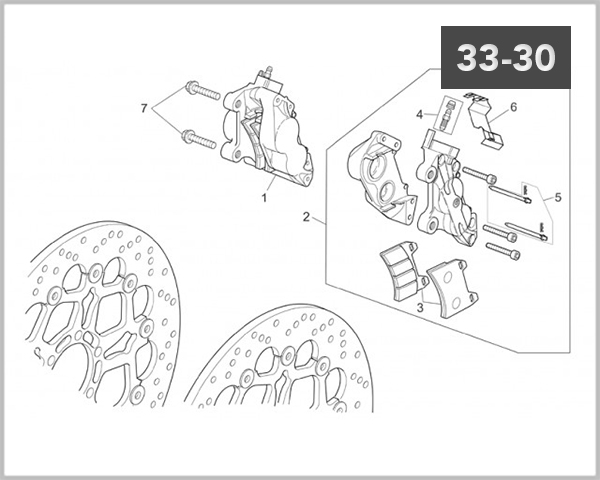 33-30

7

4

6

1

2

5

3