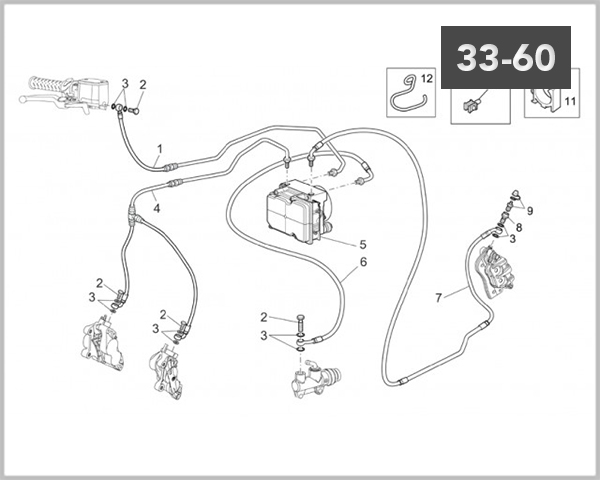 33-60

12

11

3
2

1

4

5

6

9
8
3

7

2
3

2
3

2
3