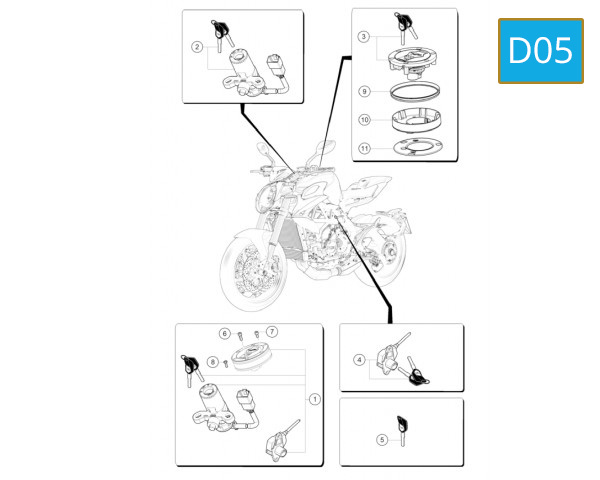 D05

2

3

9

10

11

6

7

8

1

4

5