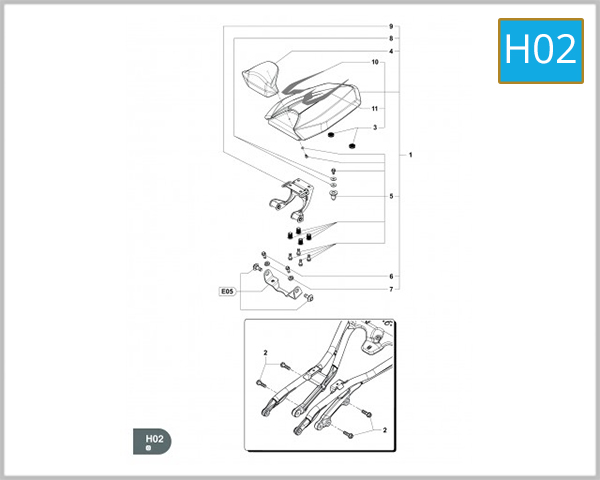 H02

9
8
4
10
11
3
1
5
6
7
E05

2
2

H02