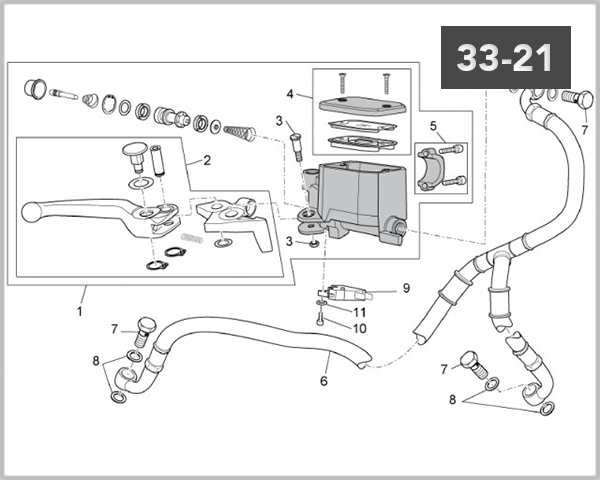 33-21

4
3
5
7
2
3
9
1
11
10
7
8
6
7
8