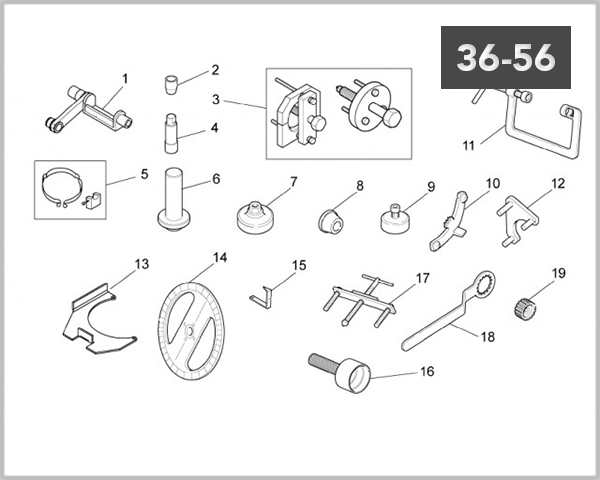 36-56

1
2
3
4
11
5
6
7
8
9
10
12
13
14
15
17
19
18
16