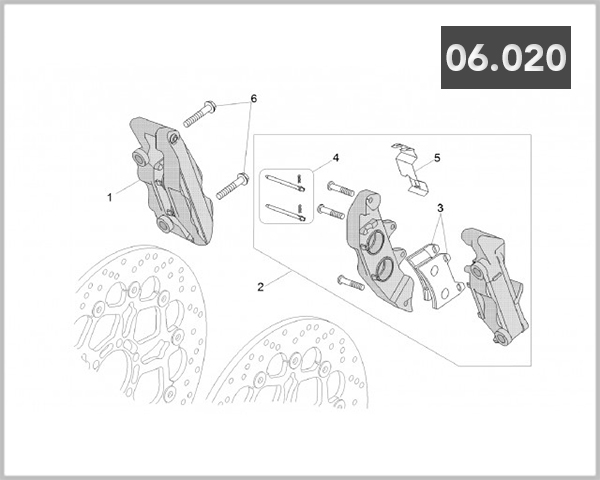 06.020

6

4

5

1

3

2