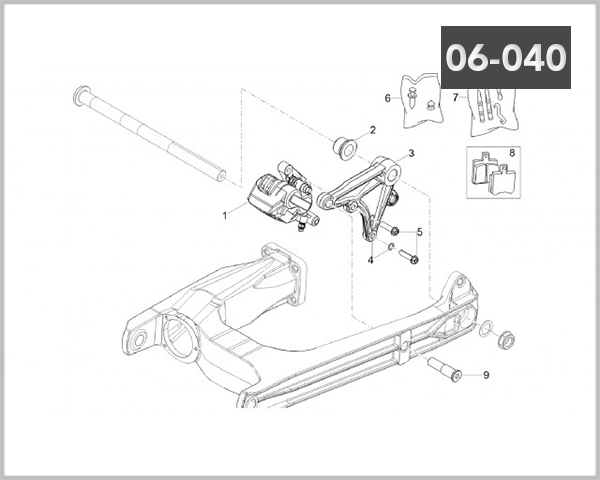 06-040

6
7
2
3
8
1
5
4
9