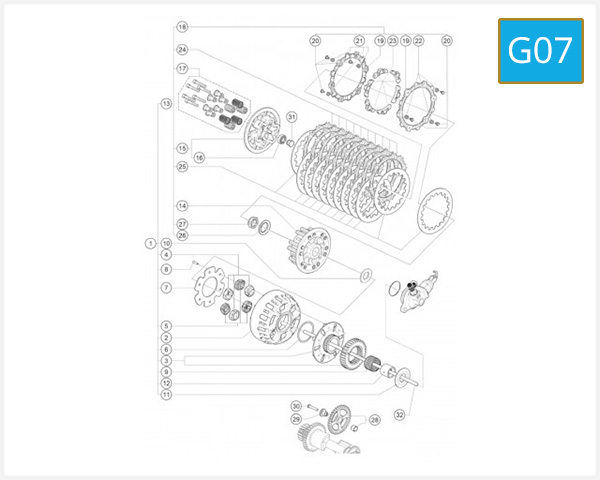 G07

18
20
21
19
23
19
22
20
24
17
13
31
15
16
25
14
27
26
1
10
4
8
7
5
2
6
3
9
12
11
30
29
28
32