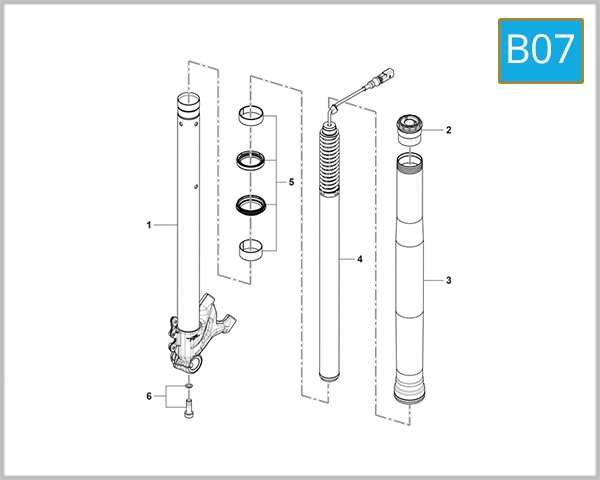 B07

2

5

1

4

3

6