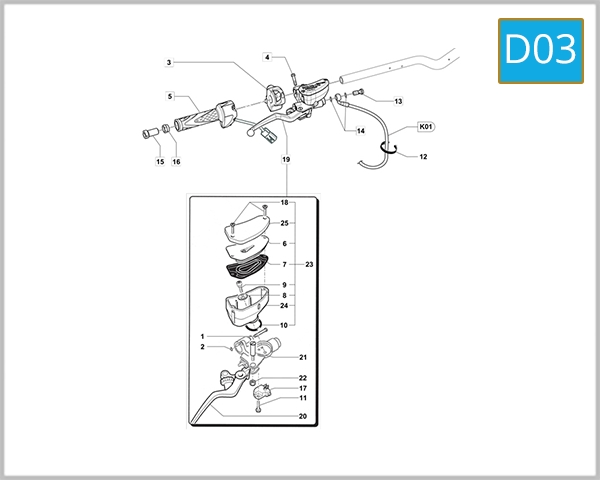 D03

3
4
5
13
14
K01
12
15
16
19
18
25
6
7
23
9
8
24
10
1
2
21
22
17
11
20