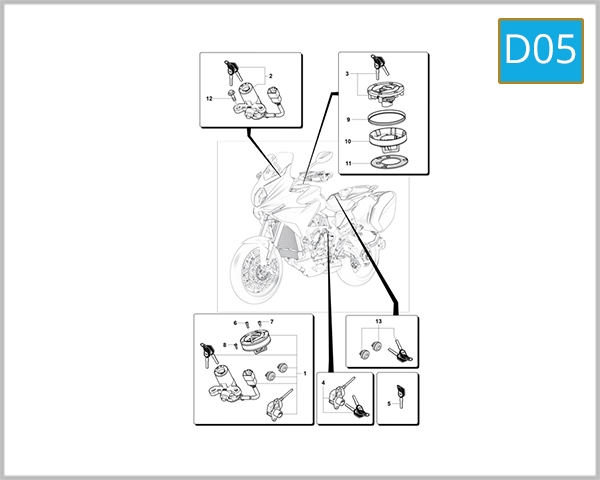 D05

2
12

3
9
10
11

6
7
8
1

13

4

5