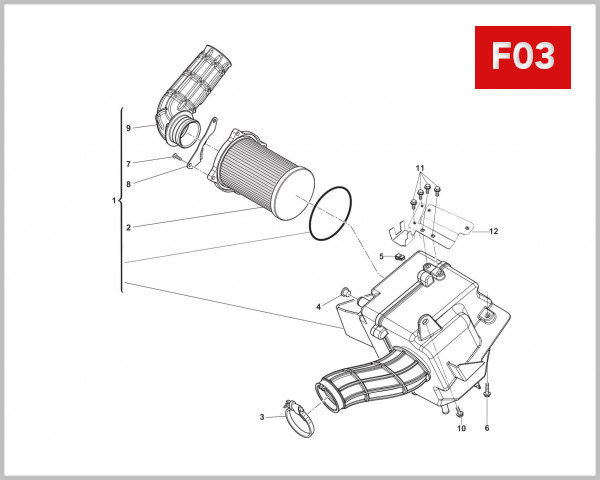 F03

9
7
8
1
2
11
12
5
4
3
10
6