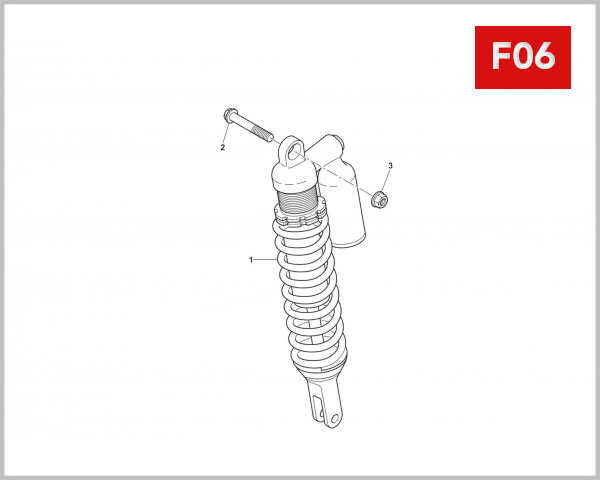 F06

2

3

1