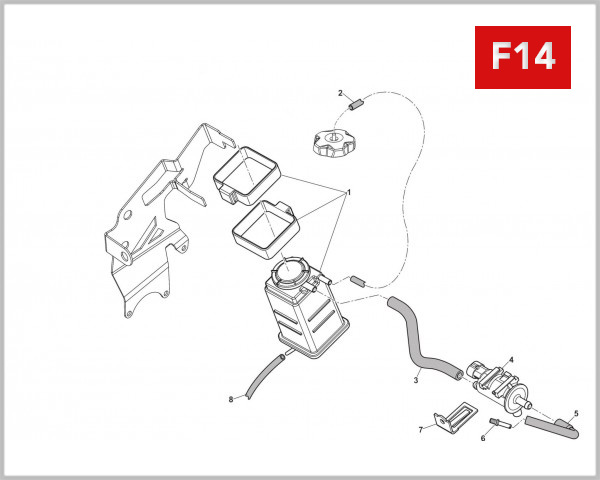 F14

2

1

4

3

8

5

7

6