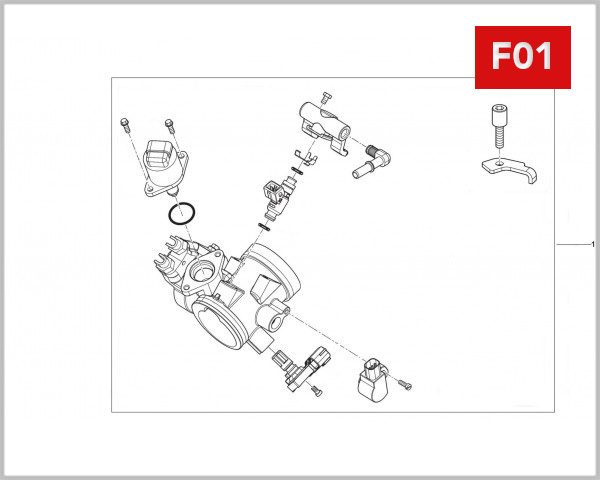 F01

1