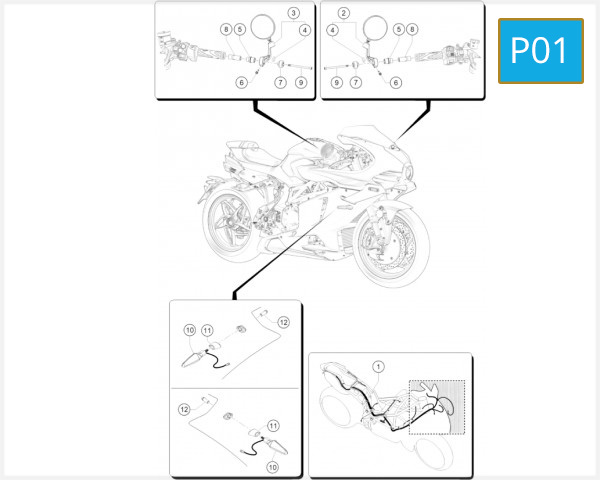 P01

3
8 5 4
6 7 9

2
4 5 8
9 7 6

10 11 12

12
11
10

1