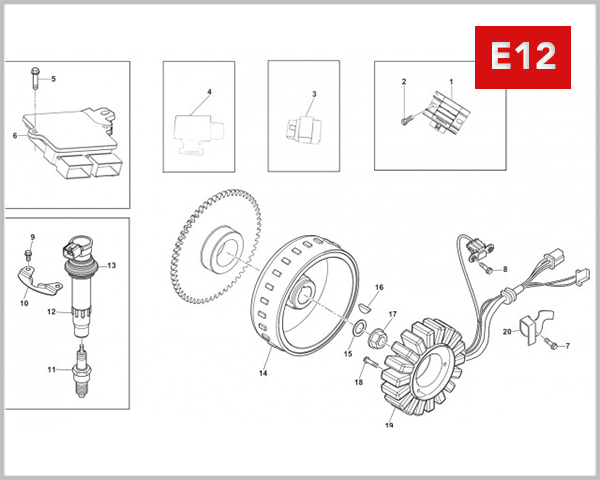 E12

5
6
4
3
2
1
9
13
10
12
11
16
17
15
14
18
19
8
20
7