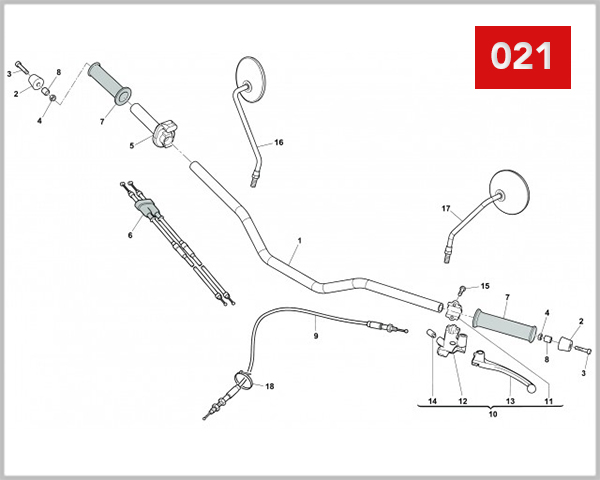 021

3
8
2
4
7
5
16
6
1
17
15
7
4
2
9
8
3
18
14
12
13
11
10