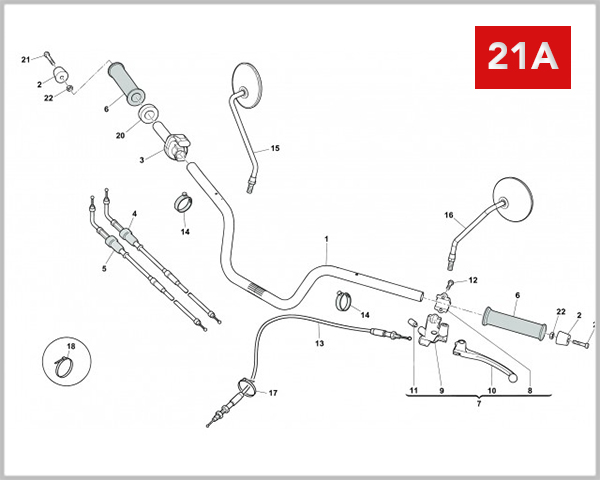 21A

21
2
22
6
20
3
15
14
4
5
1
16
12
14
6
22
2
13
18
17
11
9
10
8
7