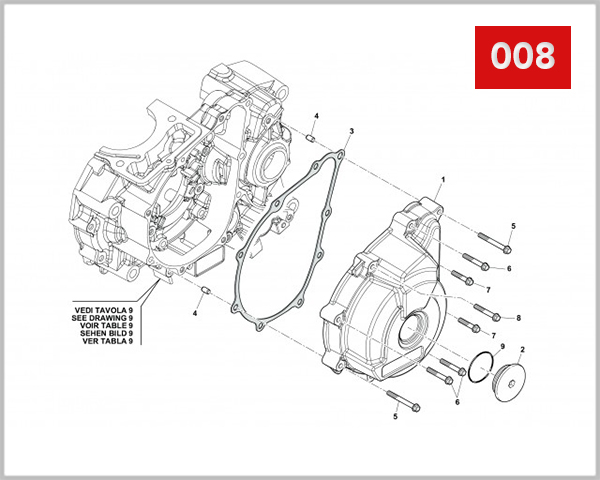 008

4

3

1

5

6

7

8

7

9

2

6

5

4

VEDI TAVOLA 9
SEE DRAWING 9
VOIR TABLE 9
SEHEN BILD 9
VER TABLA 9