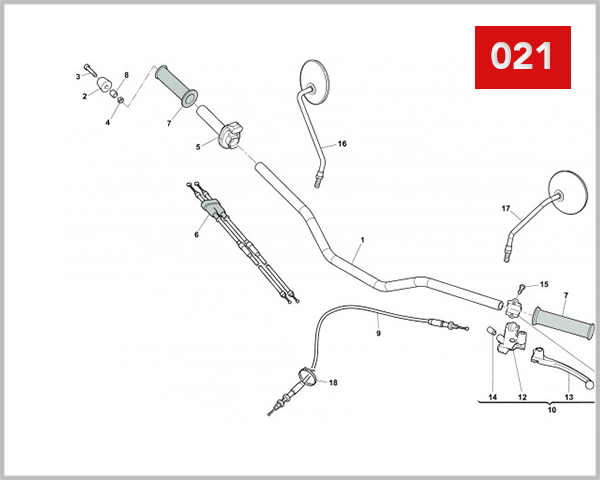 021

3
8
2
4
7
5
16
6
1
17
15
7
9
18
14
12
13
10