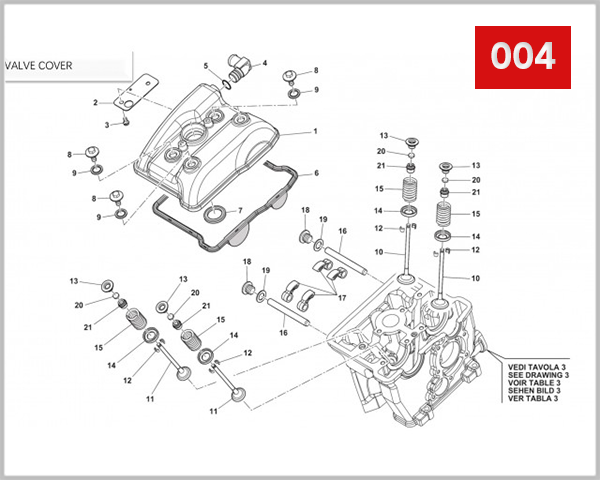 VALVE COVER

004

5
4
8
9
2
3
1
8
9
6
8
9
7
13
20
21
15
14
12
10
13
20
21
15
14
12
10
18
19
16
18
19
17
16
13
20
21
15
14
12
11
13
20
21
15
14
12
11

VEDI TAVOLA 3
SEE DRAWING 3
VOIR TABLE 3
SEHEN BILD 3
VER TABLA 3