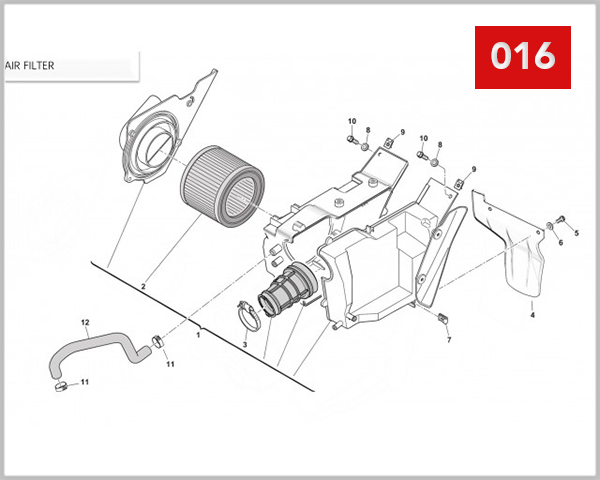 AIR FILTER

016

10
8
9
10
8
9
5
6
4
7
2
1
3
12
11
11