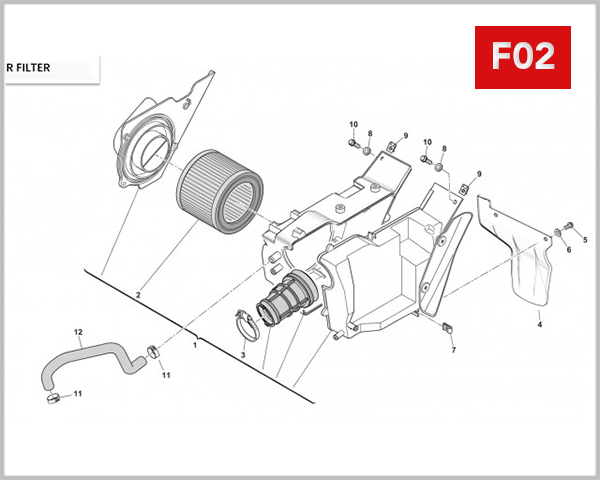 R FILTER

F02

10
8
9
10
8
9
5
6
4
7
2
1
3
12
11
11