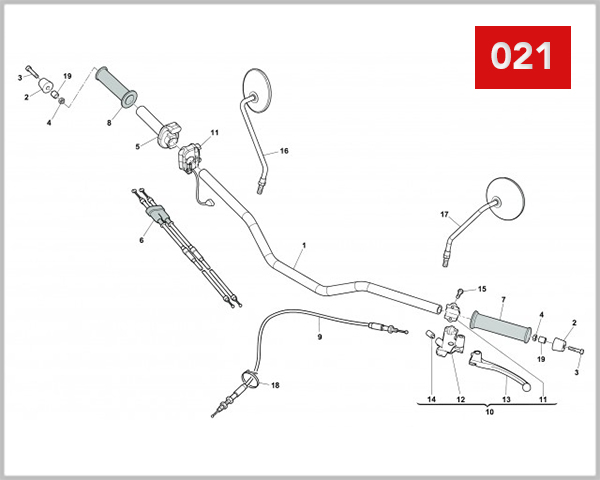 021

3
19
2
4
8
5
11
16
6
1
17
15
7
4
2
9
19
3
18
14
12
13
11
10