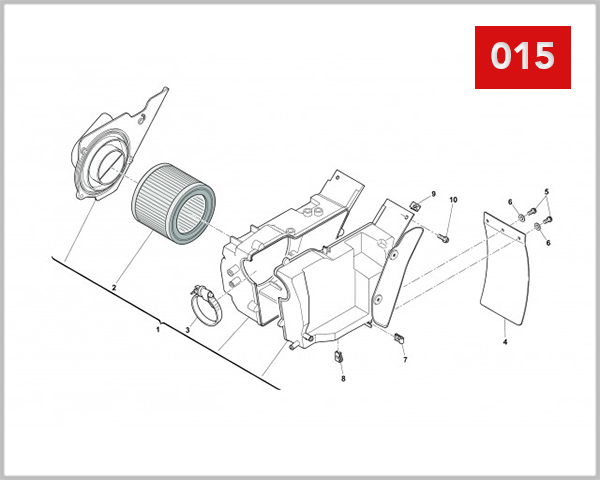 015

9
10
5
6
6
2
1
3
4
7
8