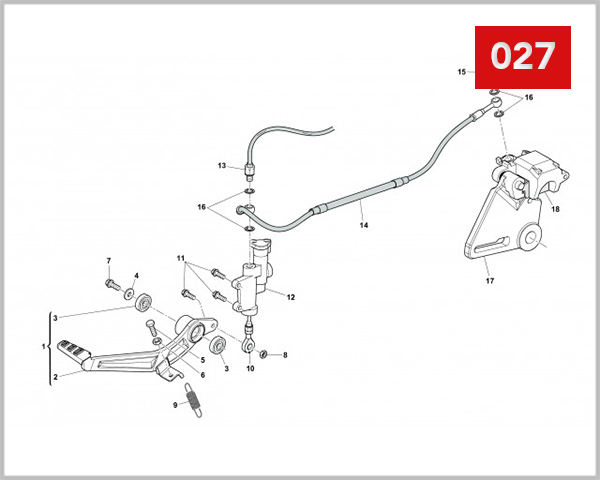 027

15
16
13
16
14
18
17
7
4
11
12
3
1
2
5
6
3
10
8
9