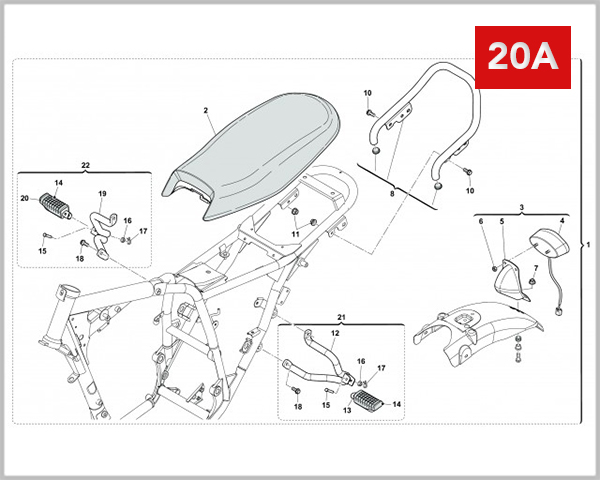 20A

2

10

10

8

22

14

20

19

16

17

15

18

11

3

6

5

4

7

1

21

12

16

17

18

15

13

14