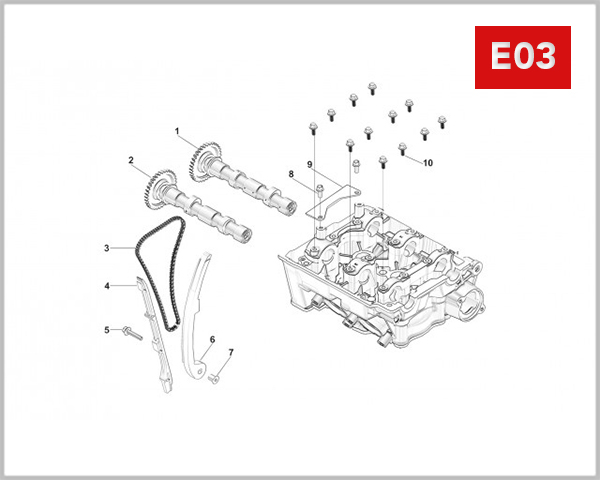 E03

1
2
3
4
5
6
7
8
9
10