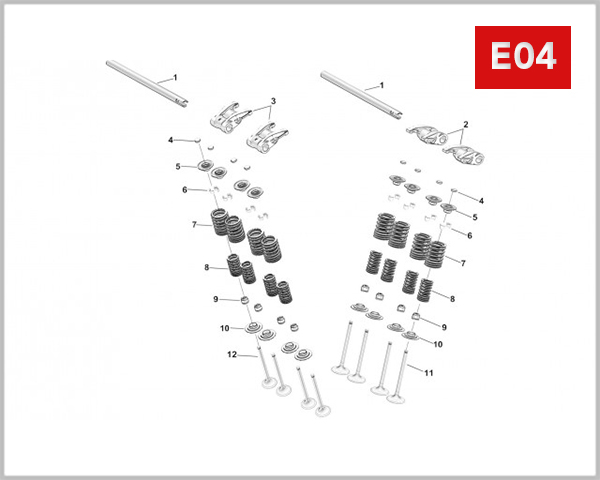 E04

1
3
4
5
6
7
8
9
10
12

1
2
4
5
6
7
8
9
10
11