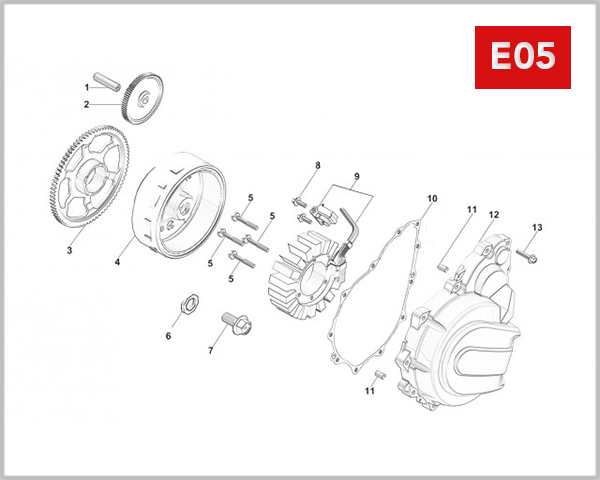 E05

1
2
3
4
5
5
5
5
6
7
8
9
10
11
12
13
11