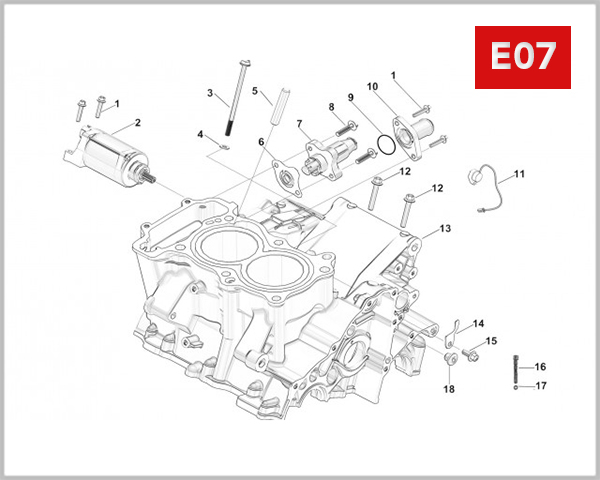 E07

1
2
3
4
5
6
7
8
9
10
1
11
12
12
13
14
15
16
17
18