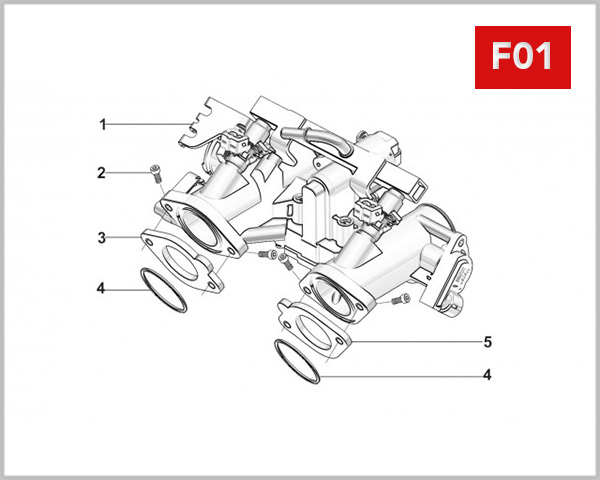 F01

1

2

3

4

5

4