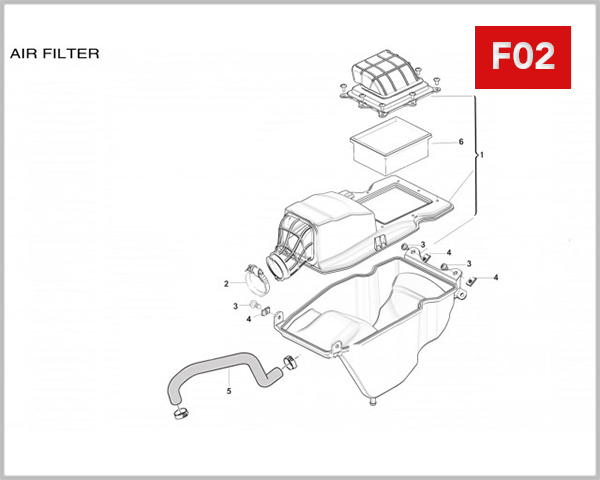 AIR FILTER

F02

6

1

3

4

3

4

2

3

4

5