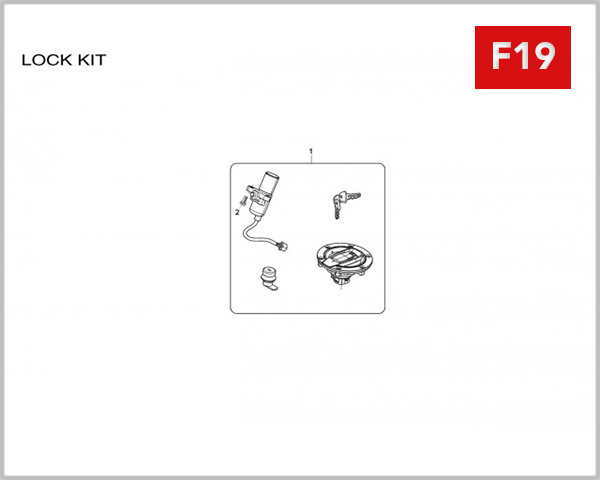 LOCK KIT

F19

1

2