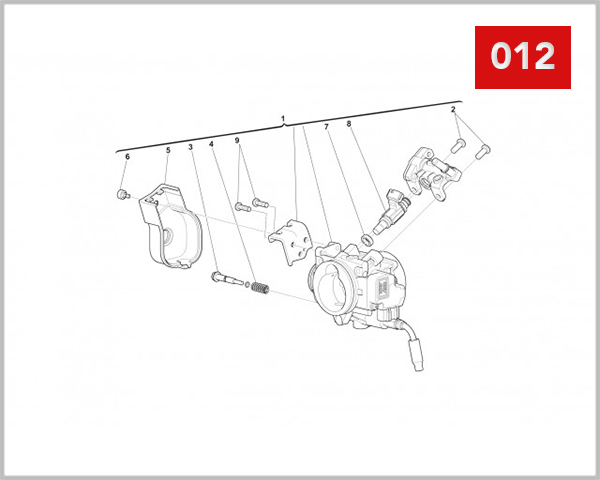 012

1
2
6
5
3
4
9
7
8