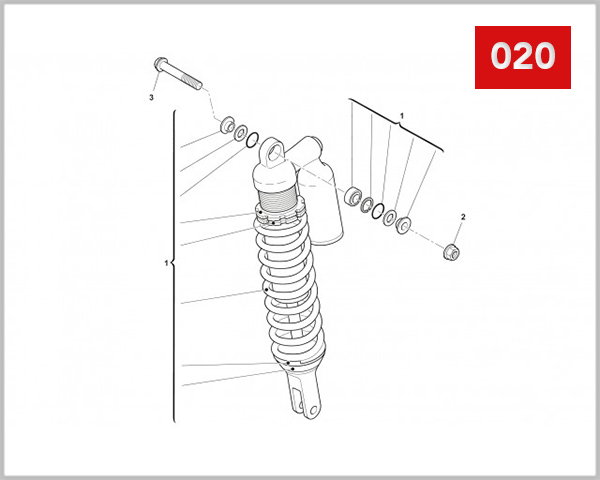 020

3

1

1

2