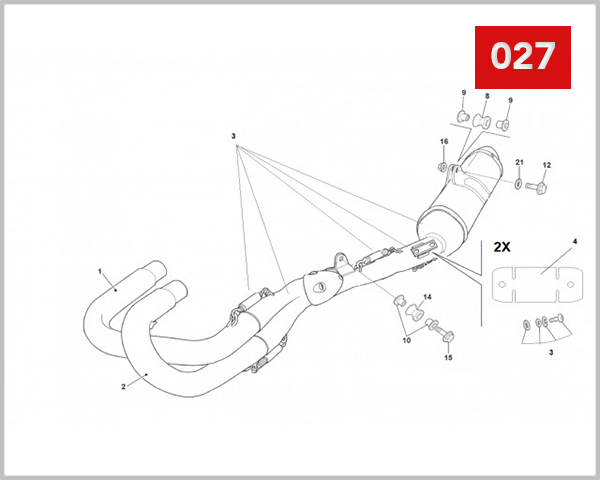 027

9
8
9
3
16
21
12
2X
4
1
14
10
15
3
2