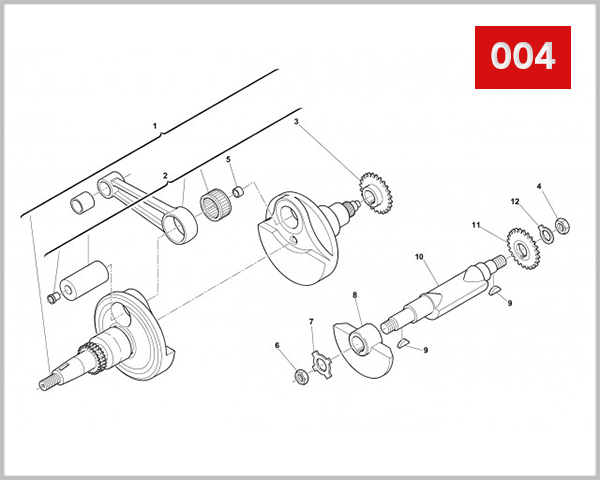 004

1
2
3
5
4
12
11
10
9
8
7
6
9